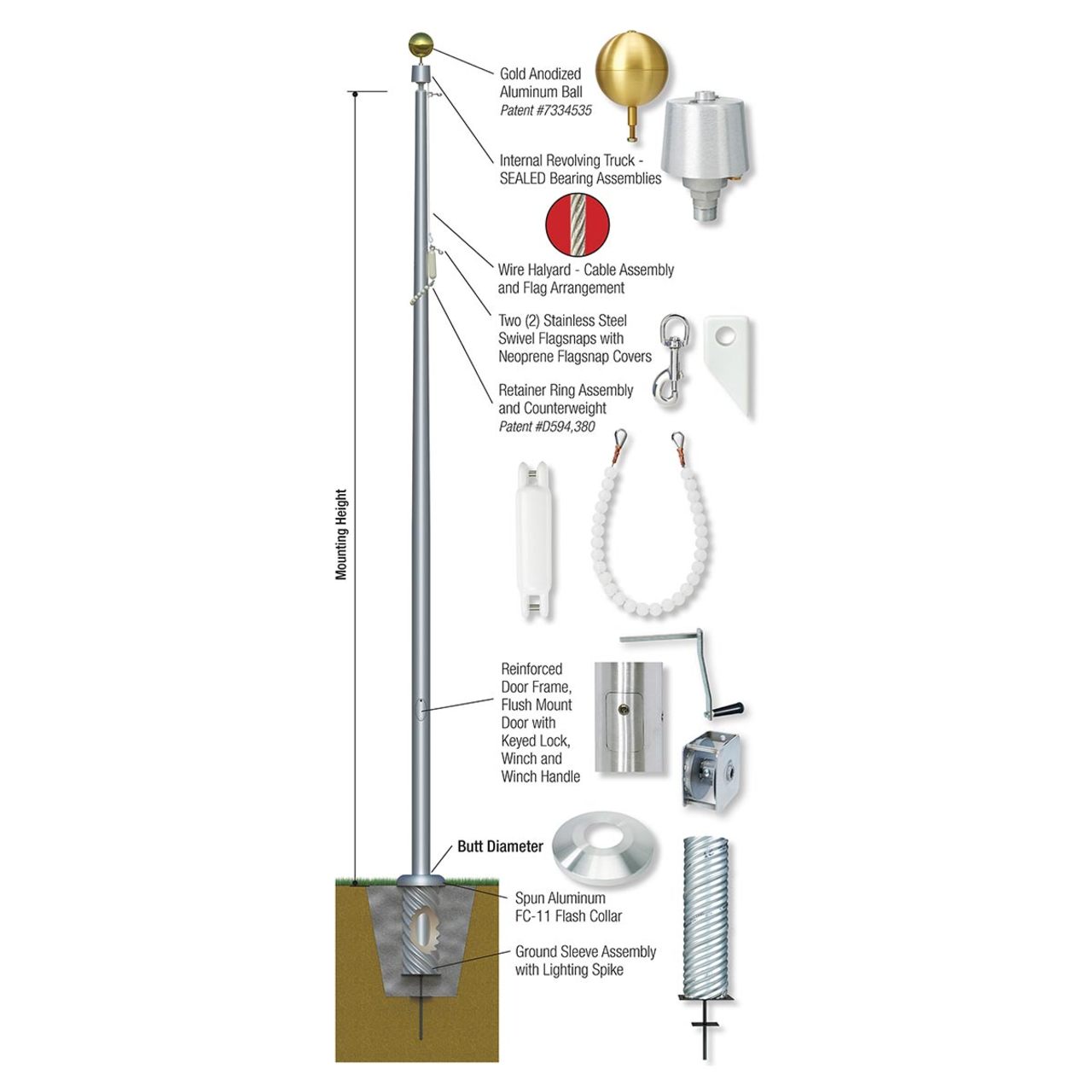 Gold Anodized Aluminum Ball
Patent #7334535

Internal Revolving Truck - SEALED Bearing Assemblies

Wire Halyard - Cable Assembly and Flag Arrangement

Two (2) Stainless Steel Swivel Flagsnaps with Neoprene Flagsnap Covers

Retainer Ring Assembly and Counterweight
Patent #D594,380

Mounting Height

Reinforced Door Frame, Flush Mount Door with Keyed Lock, Winch and Winch Handle

Butt Diameter

Spun Aluminum FC-11 Flash Collar

Ground Sleeve Assembly with Lighting Spike