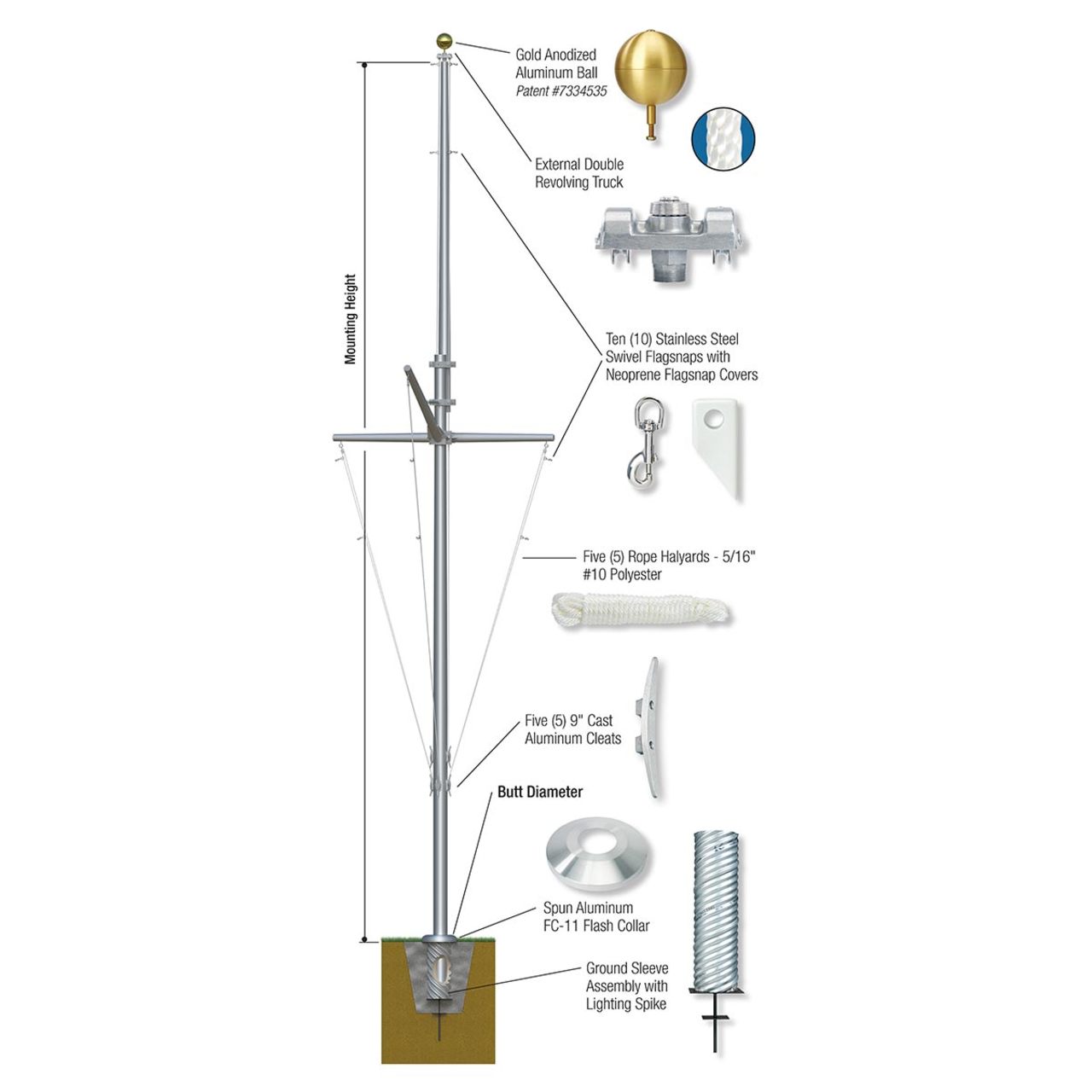 Gold Anodized Aluminum Ball
Patent #7334535

External Double Revolving Truck

Mounting Height

Ten (10) Stainless Steel Swivel Flagsnaps with Neoprene Flagsnap Covers

Five (5) Rope Halyards - 5/16" #10 Polyester

Five (5) 9" Cast Aluminum Cleats

Butt Diameter

Spun Aluminum FC-11 Flash Collar

Ground Sleeve Assembly with Lighting Spike