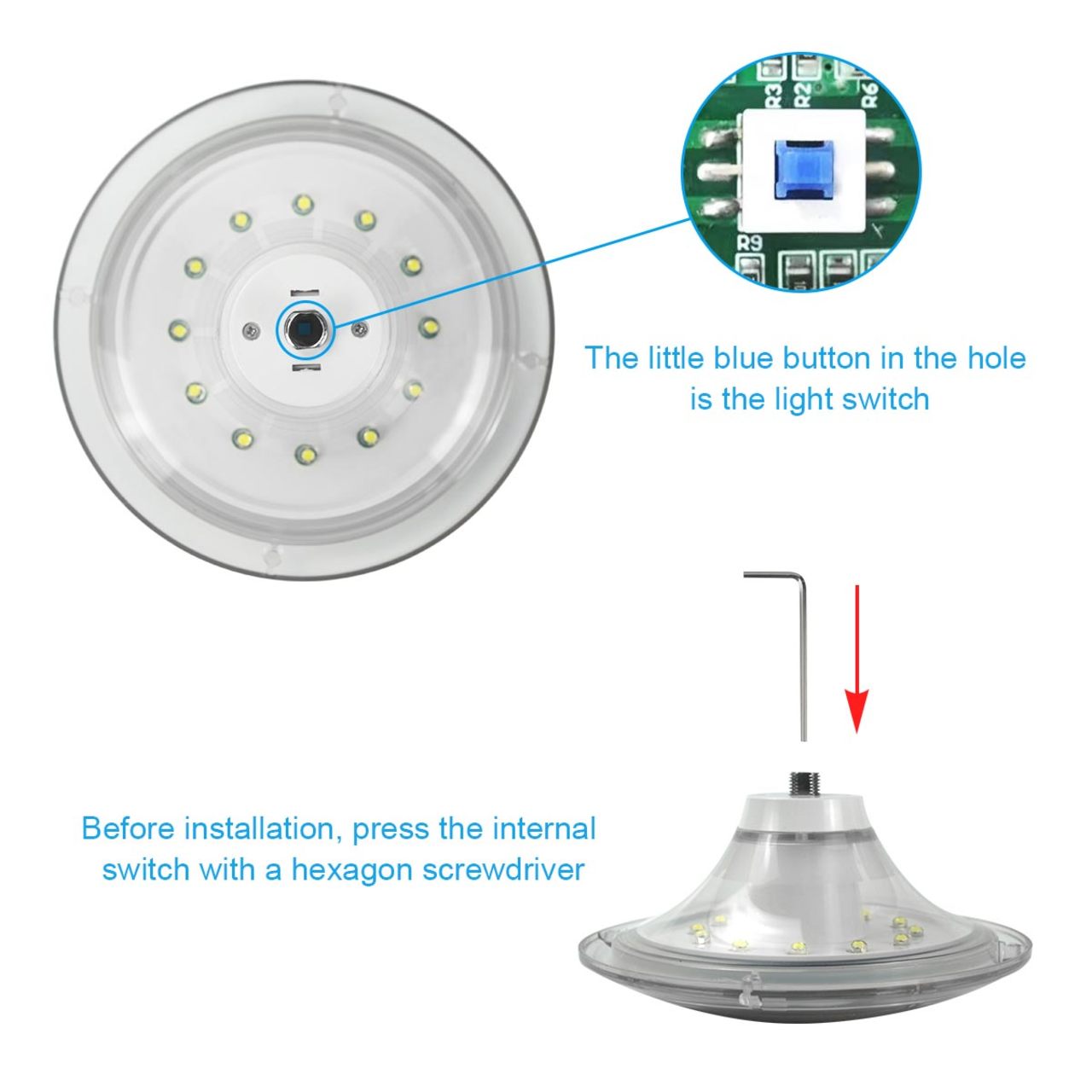 R3 R2 R6

R9

The little blue button in the hole is the light switch

Before installation, press the internal switch with a hexagon screwdriver