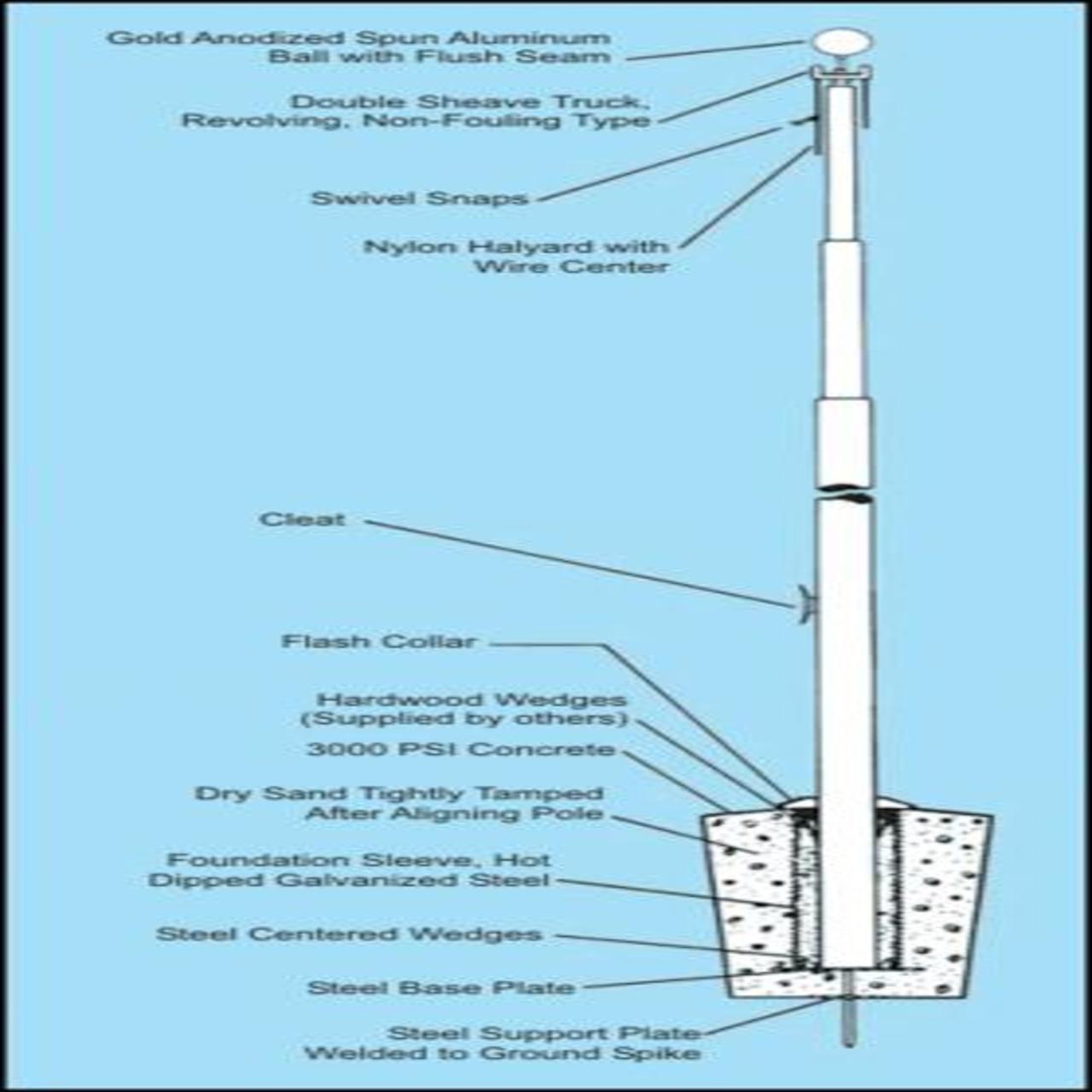 Gold Anodized Spun Aluminum
Ball with Flush Seam

Double Sheave Truck,
Revolving, Non-Fouling Type

Swivel Snaps

Nylon Halyard with
Wire Center

Cleat

Flash Collar

Hardwood Wedges
(Supplied by others)

3000 PSI Concrete

Dry Sand Tightly Tamped
After Aligning Pole

Foundation Sleeve, Hot
Dipped Galvanized Steel

Steel Centered Wedges

Steel Base Plate

Steel Support Plate
Welded to Ground Spike