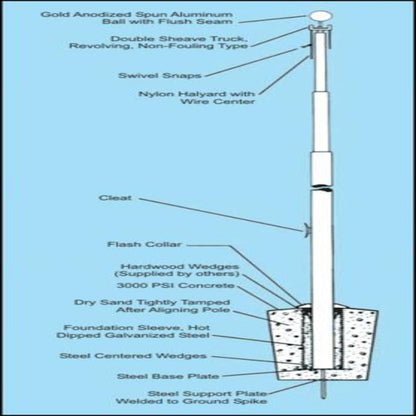 Gold Anodized Spun Aluminum Ball with Flush Seam

Double Sheave Truck, Revolving, Non-Fouling Type

Swivel Snaps

Nylon Halyard with Wire Center

Cleat

Flash Collar

Hardwood Wedges (Supplied by others)

3000 PSI Concrete

Dry Sand Tightly Tamped After Aligning Pole

Foundation Sleeve, Hot Dipped Galvanized Steel

Steel Centered Wedges

Steel Base Plate

Steel Support Plate Welded to Ground Spike