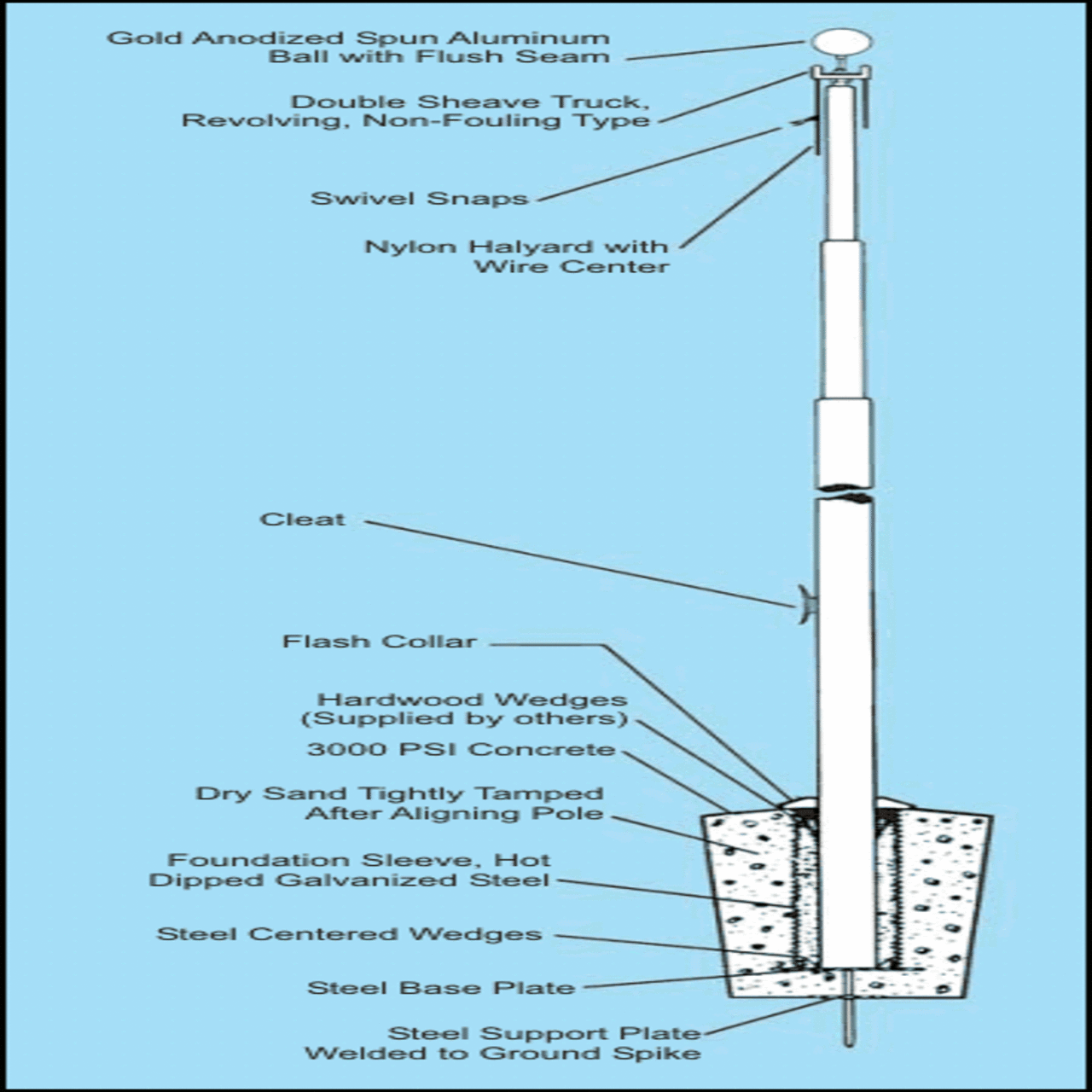 Gold Anodized Spun Aluminum Ball with Flush Seam

Double Sheave Truck, Revolving, Non-Fouling Type

Swivel Snaps

Nylon Halyard with Wire Center

Cleat

Flash Collar

Hardwood Wedges (Supplied by others)

3000 PSI Concrete

Dry Sand Tightly Tamped After Aligning Pole

Foundation Sleeve, Hot Dipped Galvanized Steel

Steel Centered Wedges

Steel Base Plate

Steel Support Plate Welded to Ground Spike