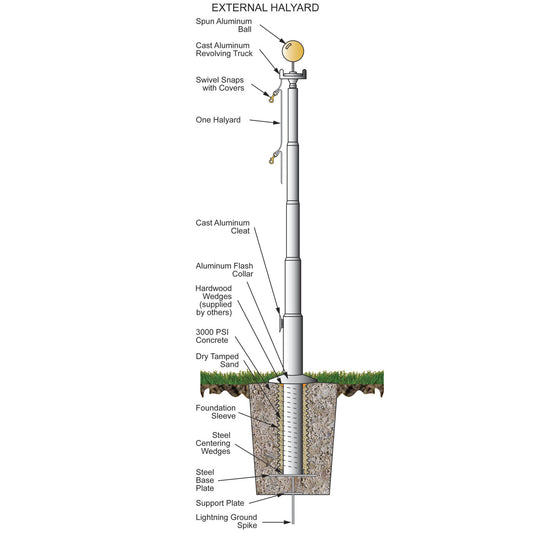 EXTERNAL HALYARD

Spun Aluminum Ball

Cast Aluminum Revolving Truck

Swivel Snaps with Covers

One Halyard

Cast Aluminum Cleat

Aluminum Flash Collar

Hardwood Wedges (supplied by others)

3000 PSI Concrete

Dry Tamped Sand

Foundation Sleeve

Steel Centering Wedges

Steel Base Plate

Support Plate

Lightning Ground Spike