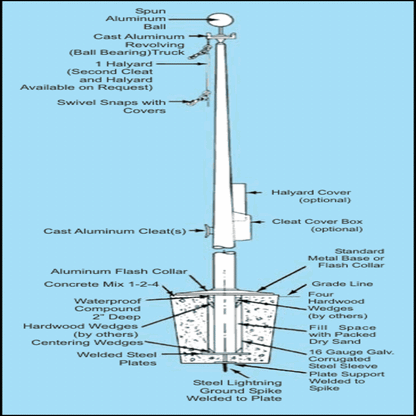 Spun Aluminum Ball

Cast Aluminum Revolving (Ball Bearing)Truck

1 Halyard (Second Cleat and Halyard Available on Request)

Swivel Snaps with Covers

Halyard Cover (optional)

Cleat Cover Box (optional)

Cast Aluminum Cleat(s)

Standard Metal Base or Flash Collar

Aluminum Flash Collar

Concrete Mix 1-2-4

Grade Line

Waterproof Compound 2" Deep

Four Hardwood Wedges (by others)

Hardwood Wedges (by others)

Fill Space with Packed Dry Sand

Centering Wedges

Welded Steel Plates

16 Gauge Galv. Corrugated Steel Sleeve

Plate Support Welded to Spike

Steel Lightning Ground Spike Welded to Plate