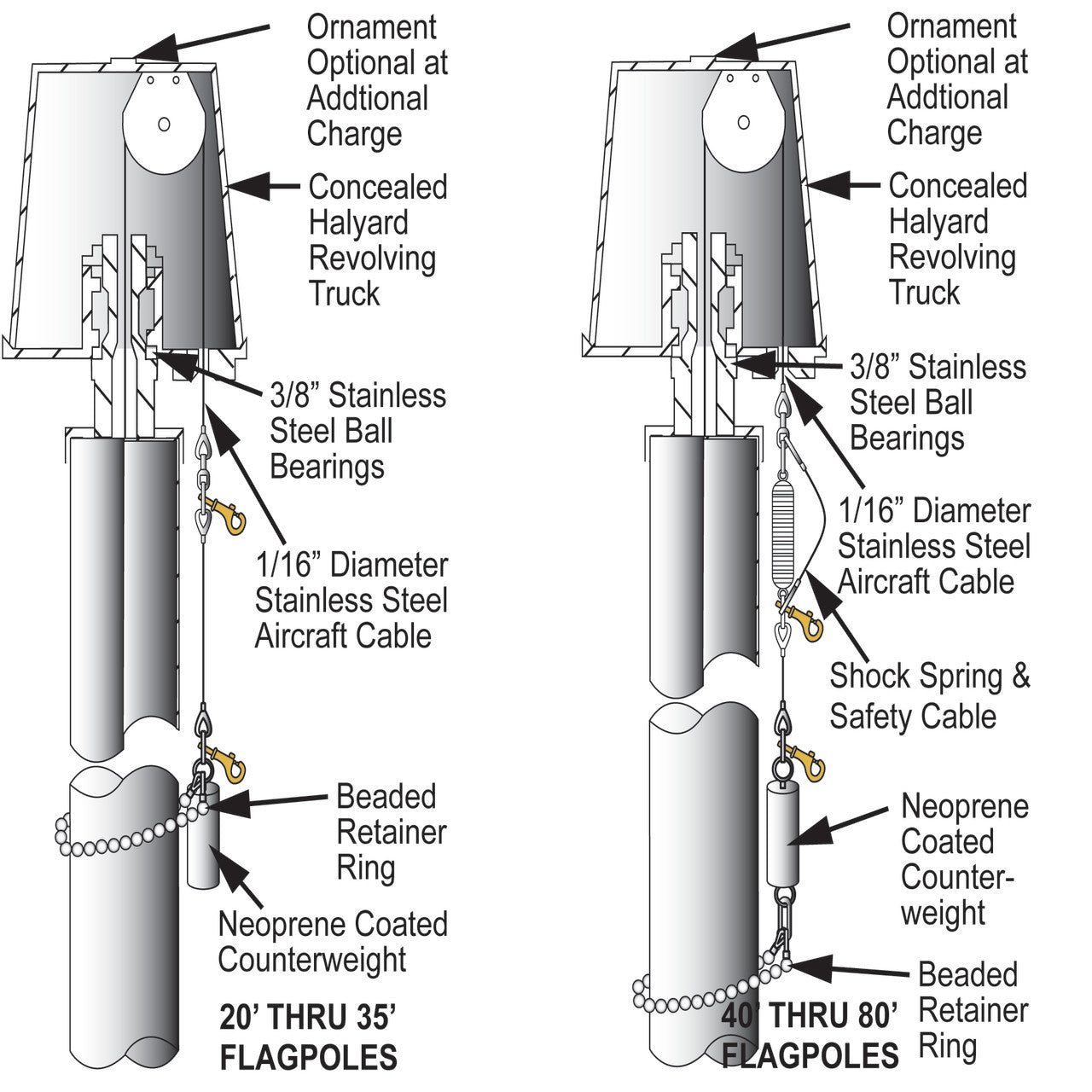 Ornament Optional at Addtional Charge

Concealed Halyard Revolving Truck

3/8” Stainless Steel Ball Bearings

1/16” Diameter Stainless Steel Aircraft Cable

Beaded Retainer Ring

Neoprene Coated Counterweight

20’ THRU 35’ FLAGPOLES

Ornament Optional at Addtional Charge

Concealed Halyard Revolving Truck

3/8” Stainless Steel Ball Bearings

1/16” Diameter Stainless Steel Aircraft Cable

Shock Spring & Safety Cable

Neoprene Coated Counter-weight

Beaded Retainer Ring

40’ THRU 80’ FLAGPOLES