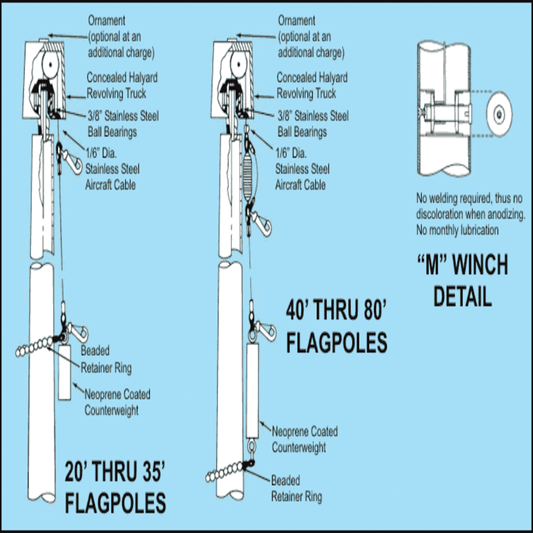 Ornament (optional at an additional charge)

Concealed Halyard Revolving Truck

3/8" Stainless Steel Ball Bearings

1/6" Dia. Stainless Steel Aircraft Cable

Beaded Retainer Ring

Neoprene Coated Counterweight

20' THRU 35' FLAGPOLES

Ornament (optional at an additional charge)

Concealed Halyard Revolving Truck

3/8" Stainless Steel Ball Bearings

1/6" Dia. Stainless Steel Aircraft Cable

40' THRU 80' FLAGPOLES

Neoprene Coated Counterweight

Beaded Retainer Ring

No welding required, thus no discoloration when anodizing. No monthly lubrication

"M" WINCH DETAIL