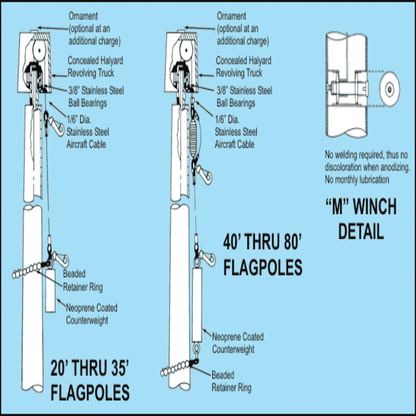 Ornament (optional at an additional charge)

Concealed Halyard Revolving Truck

3/8" Stainless Steel Ball Bearings

1/6" Dia. Stainless Steel Aircraft Cable

Beaded Retainer Ring

Neoprene Coated Counterweight

20' THRU 35' FLAGPOLES

Ornament (optional at an additional charge)

Concealed Halyard Revolving Truck

3/8" Stainless Steel Ball Bearings

1/6" Dia. Stainless Steel Aircraft Cable

40' THRU 80' FLAGPOLES

Neoprene Coated Counterweight

Beaded Retainer Ring

No welding required, thus no discoloration when anodizing. No monthly lubrication

"M" WINCH DETAIL