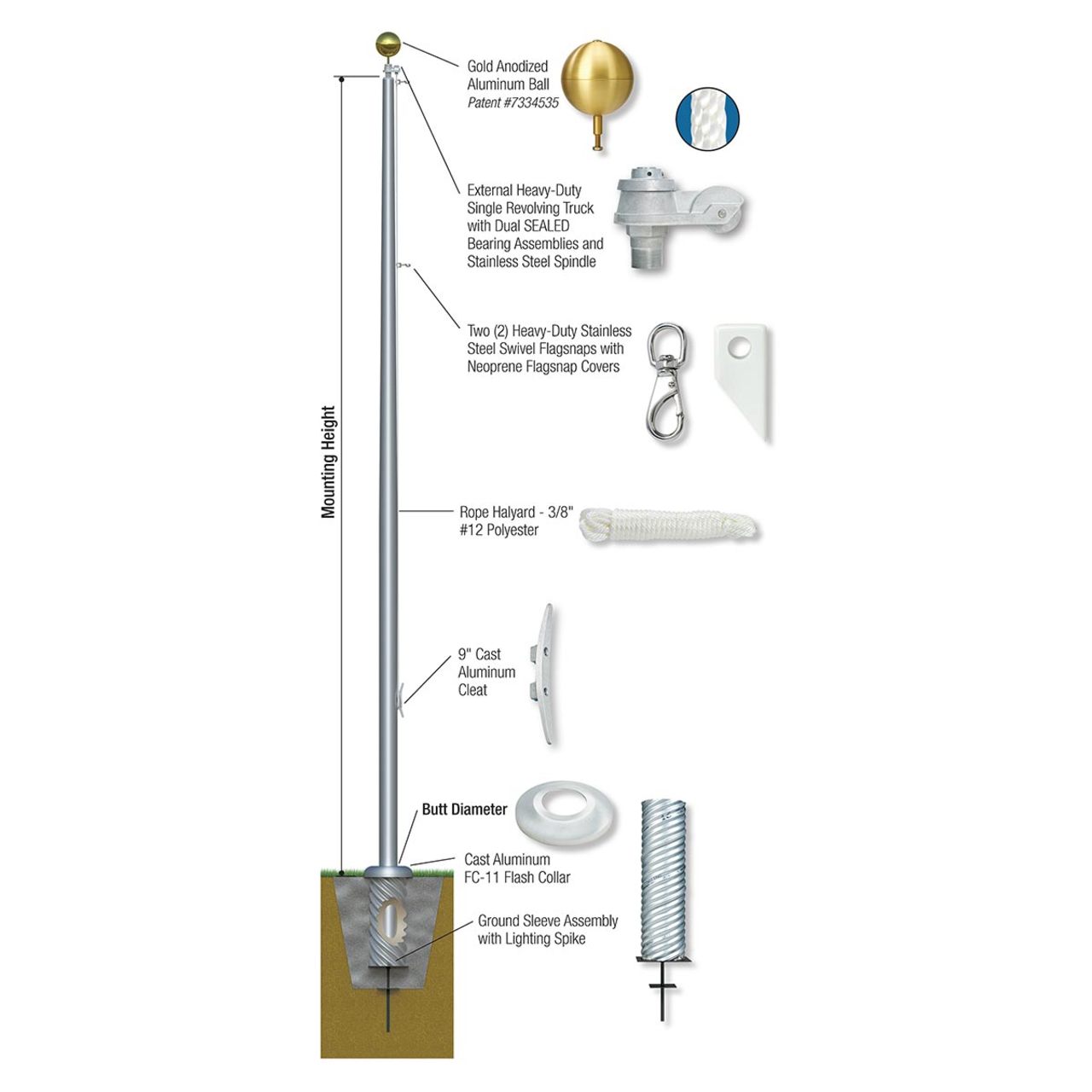 Mounting Height

Gold Anodized Aluminum Ball
Patent #7334535

External Heavy-Duty Single Revolving Truck with Dual SEALED Bearing Assemblies and Stainless Steel Spindle

Two (2) Heavy-Duty Stainless Steel Swivel Flagsnaps with Neoprene Flagsnap Covers

Rope Halyard - 3/8" #12 Polyester

9" Cast Aluminum Cleat

Butt Diameter

Cast Aluminum FC-11 Flash Collar

Ground Sleeve Assembly with Lighting Spike