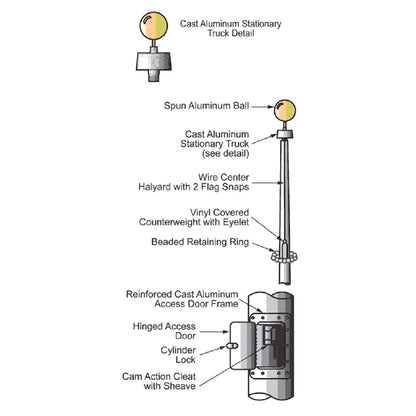 Cast Aluminum Stationary Truck Detail

Spun Aluminum Ball

Cast Aluminum Stationary Truck (see detail)

Wire Center Halyard with 2 Flag Snaps

Vinyl Covered Counterweight with Eyelet

Beaded Retaining Ring

Reinforced Cast Aluminum Access Door Frame

Hinged Access Door

Cylinder Lock

Cam Action Cleat with Sheave