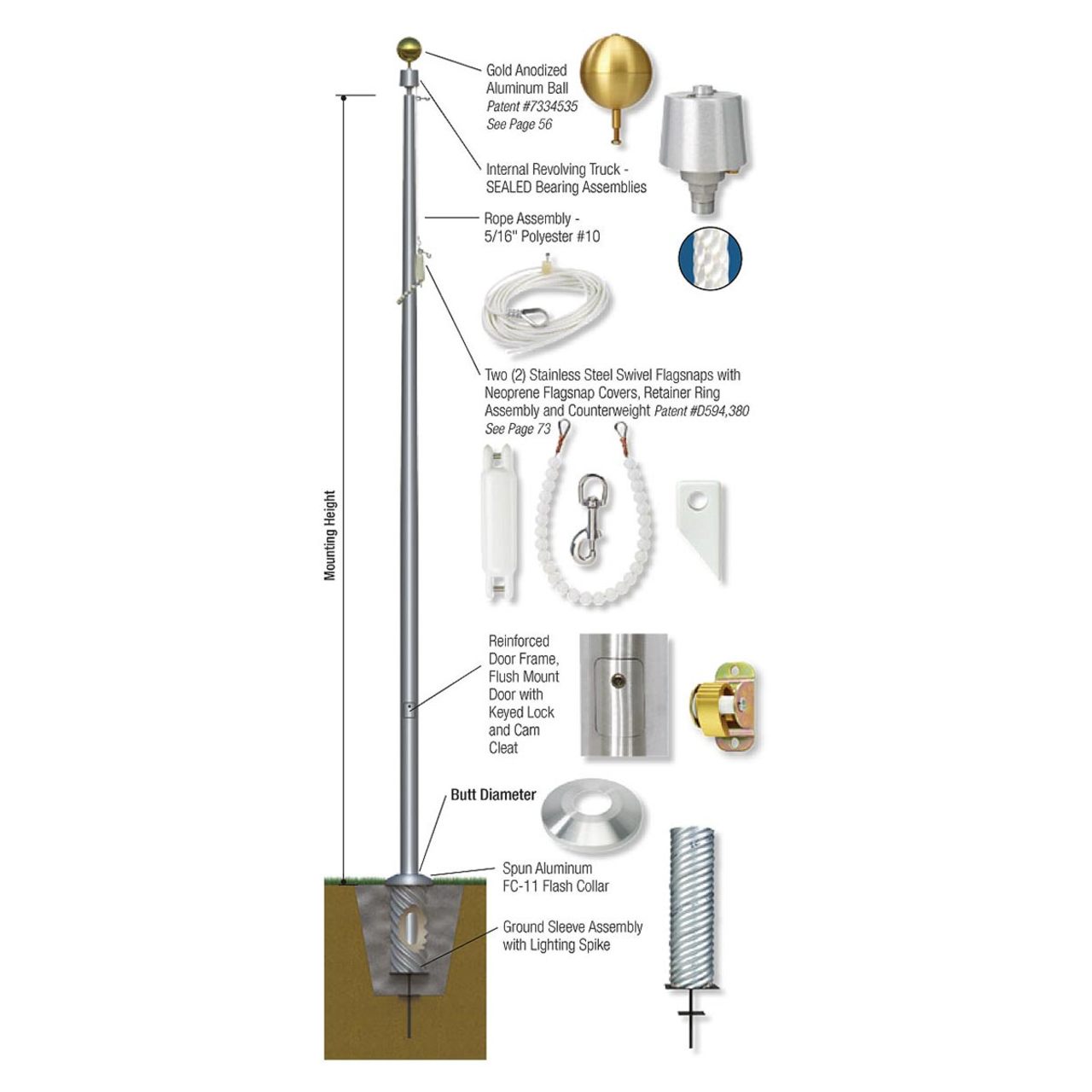 Mounting Height

Gold Anodized Aluminum Ball
Patent #7334535
See Page 56

Internal Revolving Truck - SEALED Bearing Assemblies

Rope Assembly - 5/16" Polyester #10

Two (2) Stainless Steel Swivel Flagsnaps with Neoprene Flagsnap Covers, Retainer Ring Assembly and Counterweight Patent #D594,380
See Page 73

Reinforced Door Frame, Flush Mount Door with Keyed Lock and Cam Cleat

Butt Diameter

Spun Aluminum FC-11 Flash Collar

Ground Sleeve Assembly with Lighting Spike