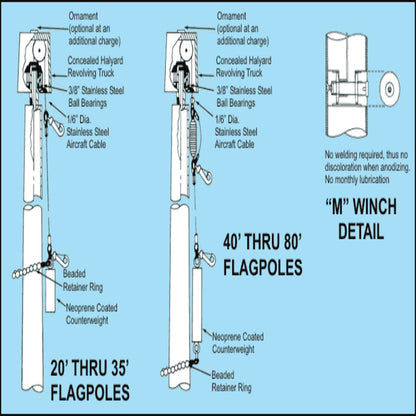 Ornament (optional at an additional charge)

Concealed Halyard Revolving Truck

3/8" Stainless Steel Ball Bearings

1/6" Dia. Stainless Steel Aircraft Cable

Beaded Retainer Ring

Neoprene Coated Counterweight

20' THRU 35' FLAGPOLES

Ornament (optional at an additional charge)

Concealed Halyard Revolving Truck

3/8" Stainless Steel Ball Bearings

1/6" Dia. Stainless Steel Aircraft Cable

40' THRU 80' FLAGPOLES

Neoprene Coated Counterweight

Beaded Retainer Ring

No welding required, thus no discoloration when anodizing. No monthly lubrication

"M" WINCH DETAIL