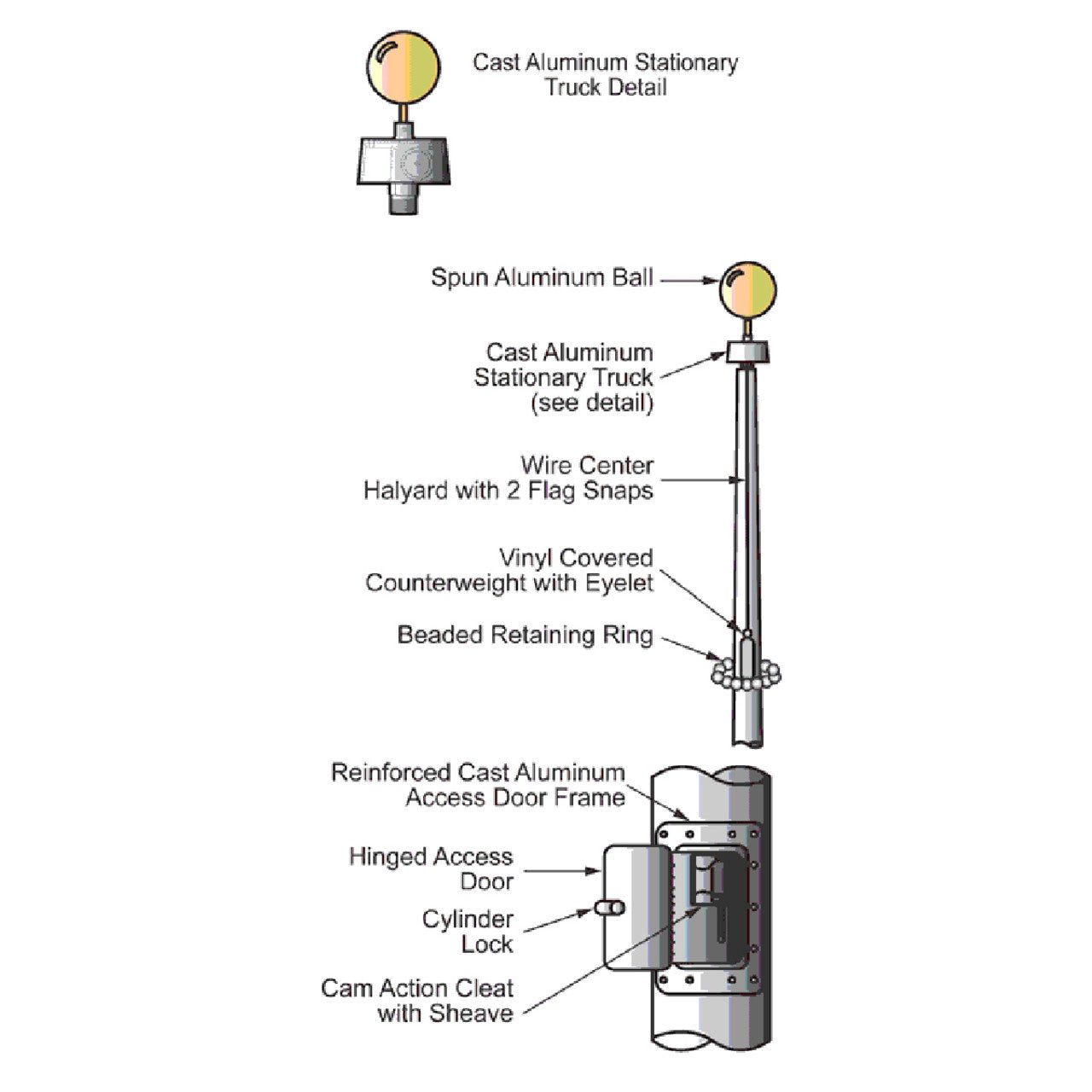 Cast Aluminum Stationary Truck Detail

Spun Aluminum Ball

Cast Aluminum Stationary Truck (see detail)

Wire Center Halyard with 2 Flag Snaps

Vinyl Covered Counterweight with Eyelet

Beaded Retaining Ring

Reinforced Cast Aluminum Access Door Frame

Hinged Access Door

Cylinder Lock

Cam Action Cleat with Sheave