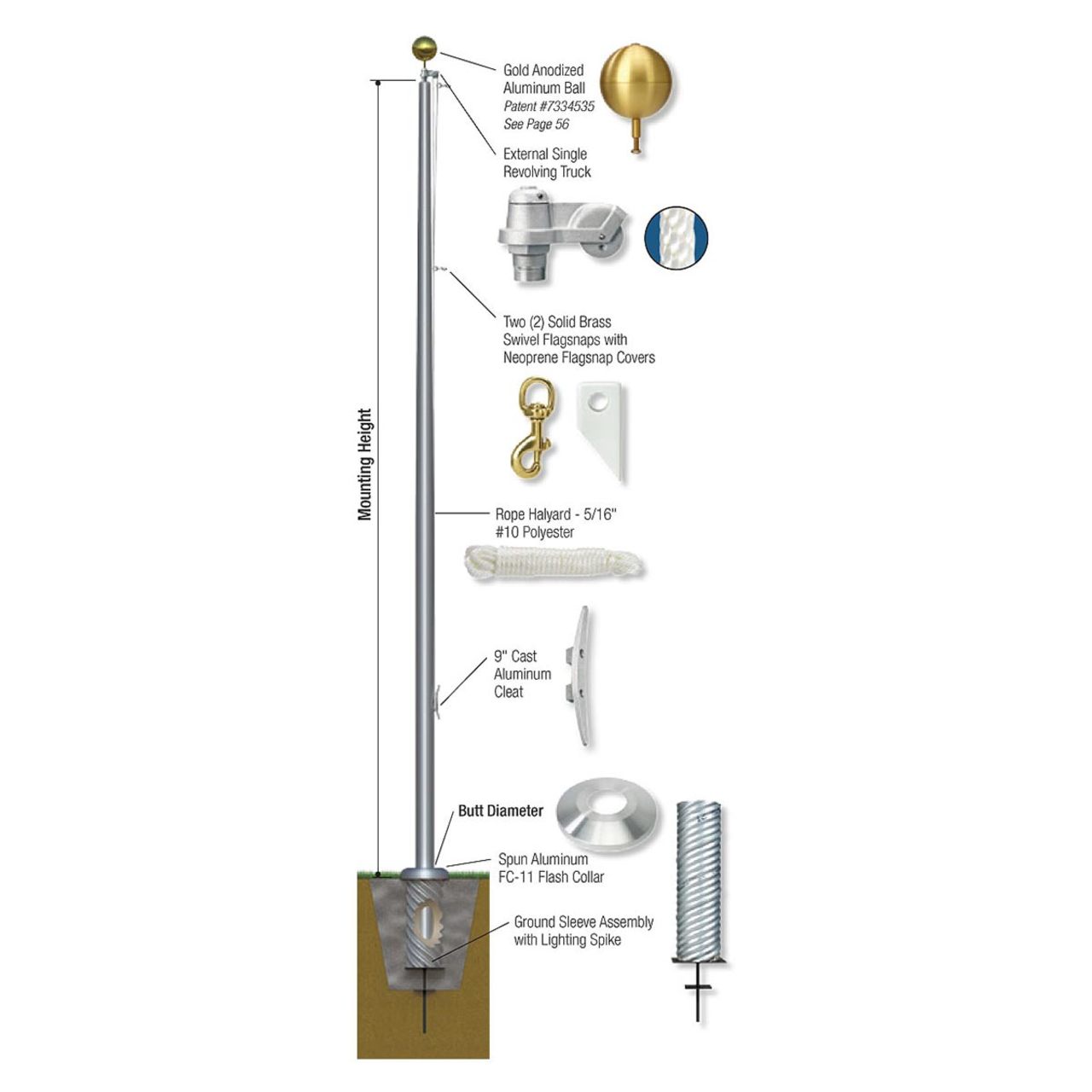 Gold Anodized Aluminum Ball
Patent #7334535
See Page 56

External Single Revolving Truck

Two (2) Solid Brass Swivel Flagsnaps with Neoprene Flagsnap Covers

Mounting Height

Rope Halyard - 5/16" #10 Polyester

9" Cast Aluminum Cleat

Butt Diameter

Spun Aluminum FC-11 Flash Collar

Ground Sleeve Assembly with Lighting Spike