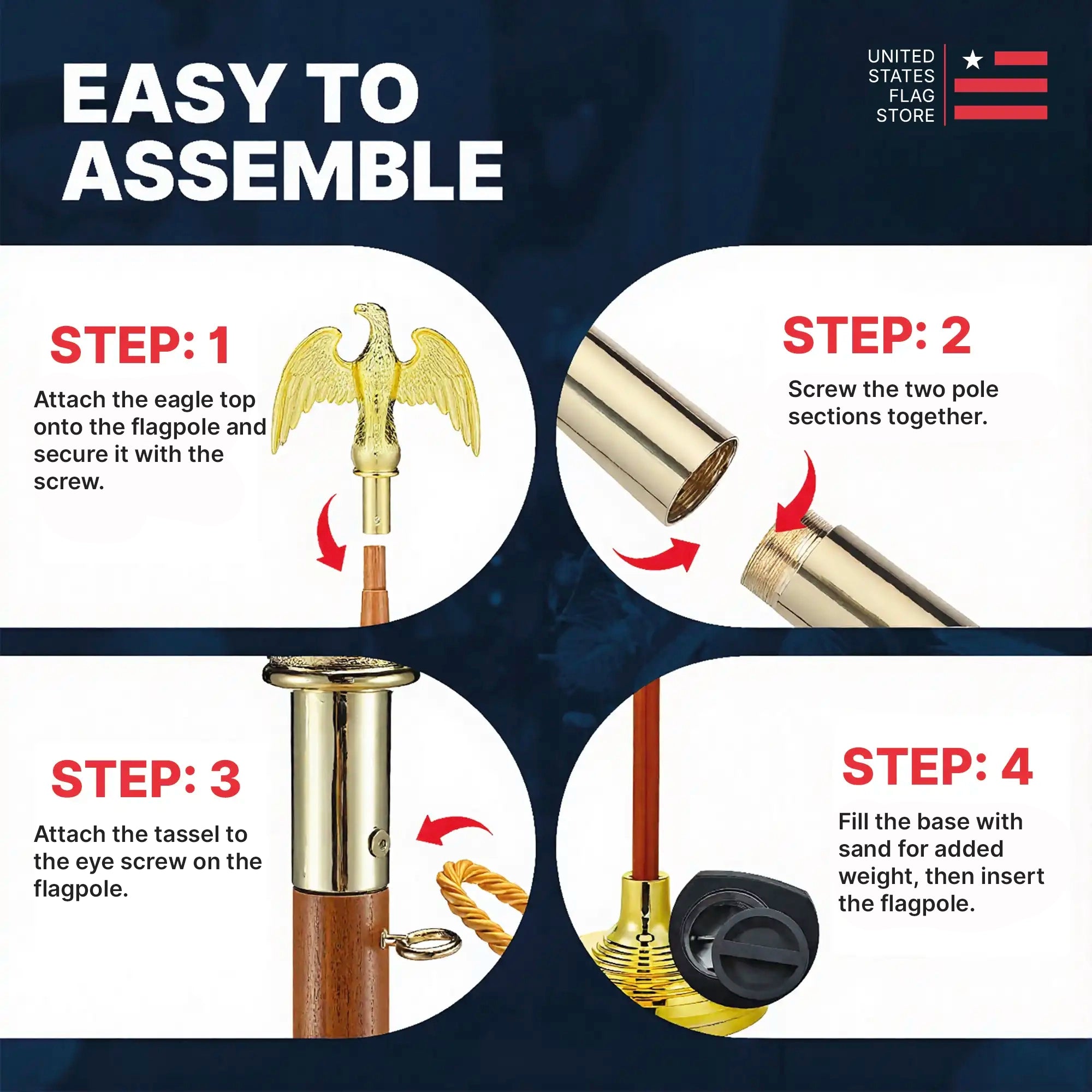 EASY TO ASSEMBLE

UNITED STATES FLAG STORE

STEP: 1

Attach the eagle top onto the flagpole and secure it with the screw.

STEP: 2

Screw the two pole sections together.

STEP: 3

Attach the tassel to the eye screw on the flagpole.

STEP: 4

Fill the base with sand for added weight, then insert the flagpole.