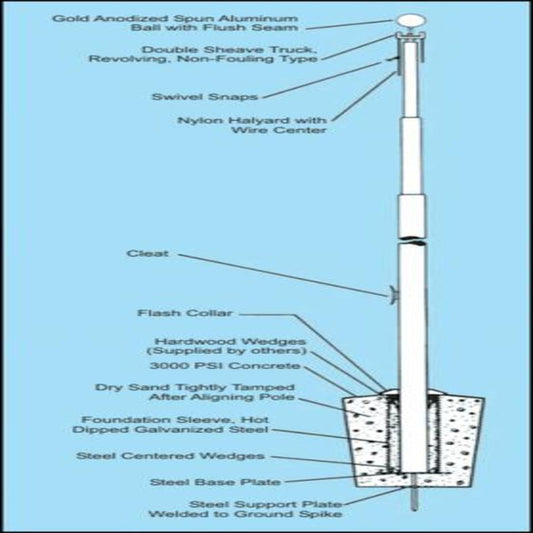 Gold Anodized Spun Aluminum Ball with Flush Seam

Double Sheave Truck, Revolving, Non-Fouling Type

Swivel Snaps

Nylon Halyard with Wire Center

Cleat

Flash Collar

Hardwood Wedges (Supplied by others)

3000 PSI Concrete

Dry Sand Tightly Tamped After Aligning Pole

Foundation Sleeve, Hot Dipped Galvanized Steel

Steel Centered Wedges

Steel Base Plate

Steel Support Plate Welded to Ground Spike