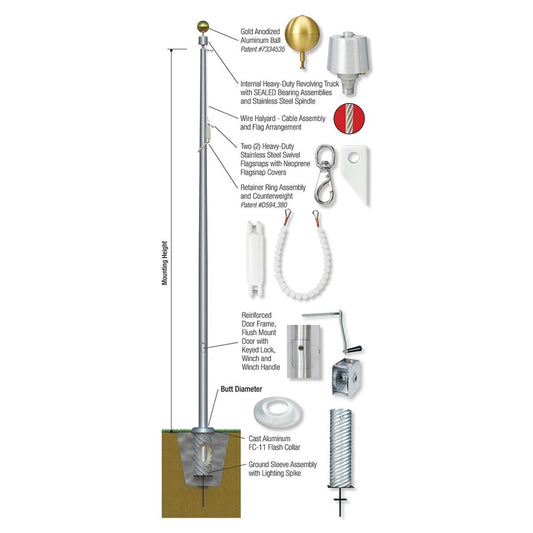 Gold Anodized Aluminum Ball
Patent #7334535

Internal Heavy-Duty Revolving Truck with SEALED Bearing Assemblies and Stainless Steel Spindle

Wire Halyard - Cable Assembly and Flag Arrangement

Two (2) Heavy-Duty Stainless Steel Swivel Flagsnaps with Neoprene Flagsnap Covers

Retainer Ring Assembly and Counterweight
Patent #D594,380

Mounting Height

Reinforced Door Frame, Flush Mount Door with Keyed Lock, Winch and Winch Handle

Butt Diameter

Cast Aluminum FC-11 Flash Collar

Ground Sleeve Assembly with Lighting Spike