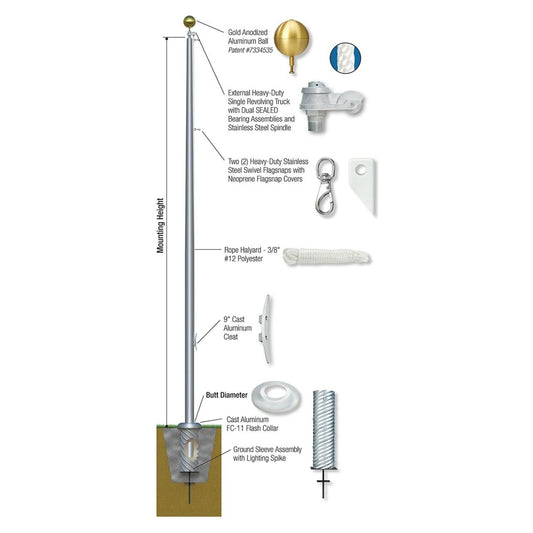 Gold Anodized Aluminum Ball
Patent #7334535

External Heavy-Duty Single Revolving Truck with Dual SEALED Bearing Assemblies and Stainless Steel Spindle

Two (2) Heavy-Duty Stainless Steel Swivel Flagsnaps with Neoprene Flagsnap Covers

Mounting Height

Rope Halyard - 3/8" #12 Polyester

9" Cast Aluminum Cleat

Butt Diameter

Cast Aluminum FC-11 Flash Collar

Ground Sleeve Assembly with Lighting Spike